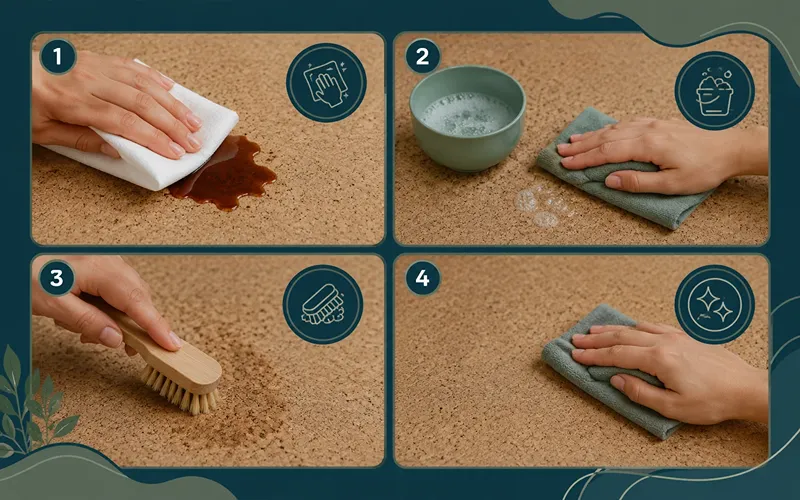 1

2

3

4