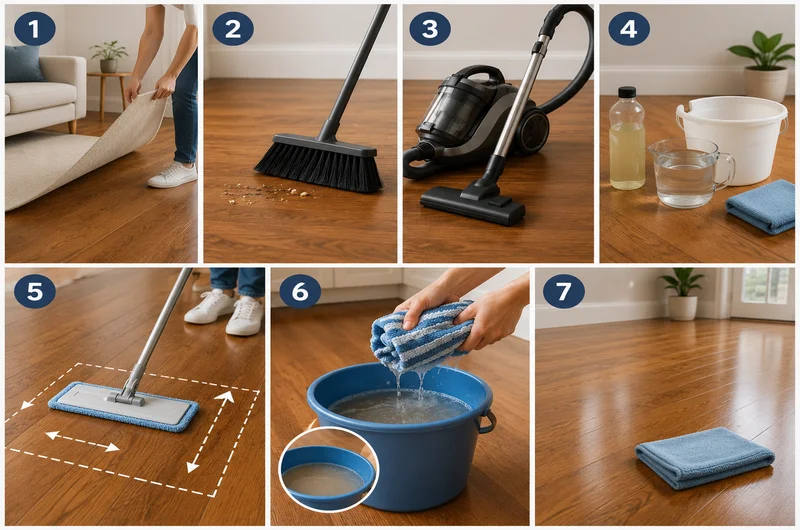 1
2
3
4
5
6
7